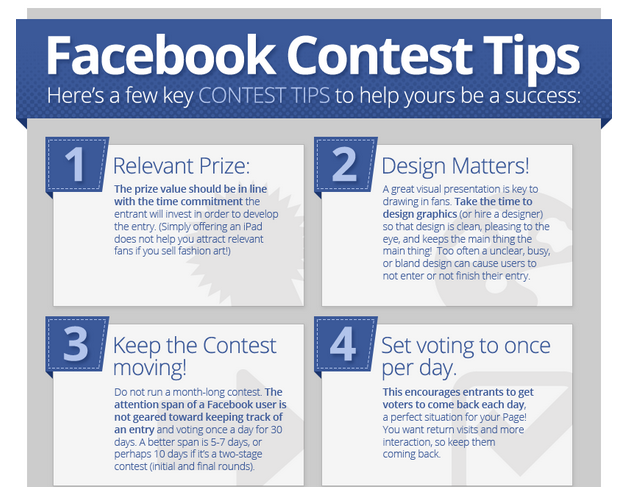 Facebook Contest Tips

Here's a few key CONTEST TIPS to help yours be a success:

1

Relevant Prize:

The prize value should be in line with the time commitment the entrant will invest in order to develop the entry. (Simply offering an iPad does not help you attract relevant fans if you sell fashion art!)

2

Design Matters!

A great visual presentation is key to drawing in fans. Take the time to design graphics (or hire a designer) so that design is clean, pleasing to the eye, and keeps the main thing the main thing! Too often a unclear, busy, or bland design can cause users to not enter or not finish their entry.

3

Keep the Contest moving!

Do not run a month-long contest. The attention span of a Facebook user is not geared toward keeping track of an entry and voting once a day for 30 days. A better span is 5-7 days, or perhaps 10 days if it's a two-stage contest (initial and final rounds).

4

Set voting to once per day.

This encourages entrants to get voters to come back each day, a perfect situation for your Page! You want return visits and more interaction, so keep them coming back.